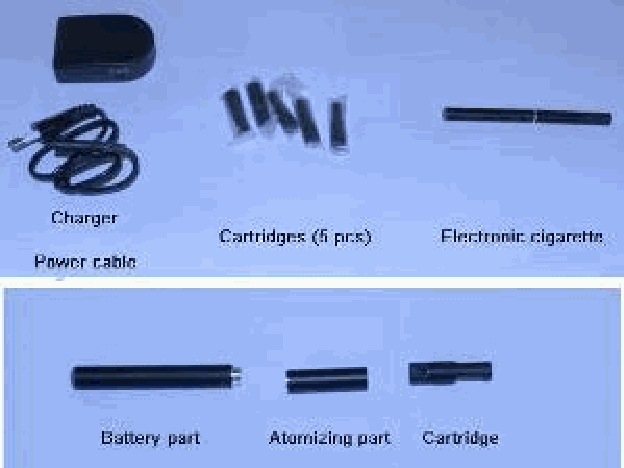 Charger

Power cable

Cartridges (5 pcs)

Electronic cigarette

Battery part

Atomizing part

Cartridge